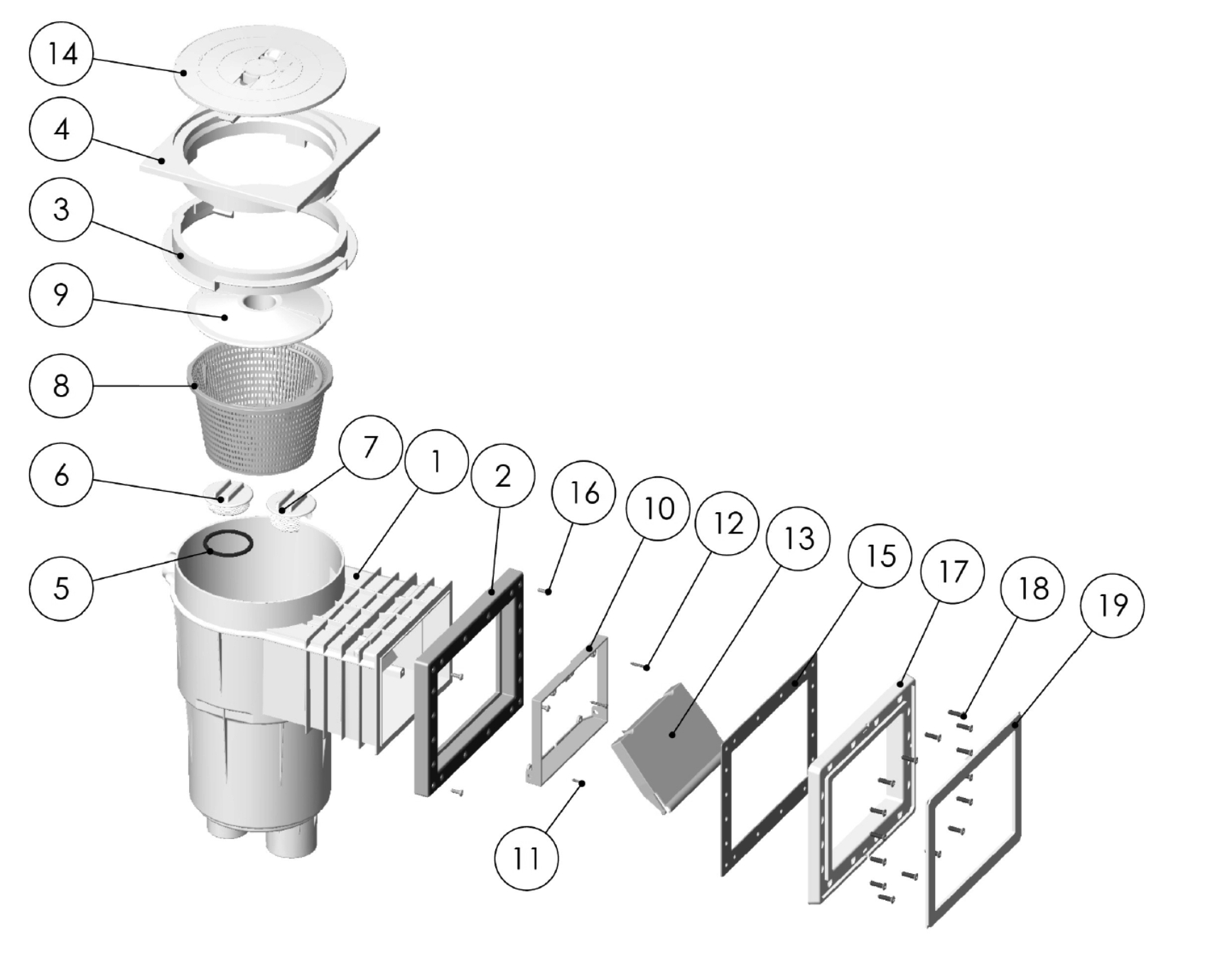 14
4
3
9
8
6
7
1
2
16
10
12
13
15
17
18
19
5
11