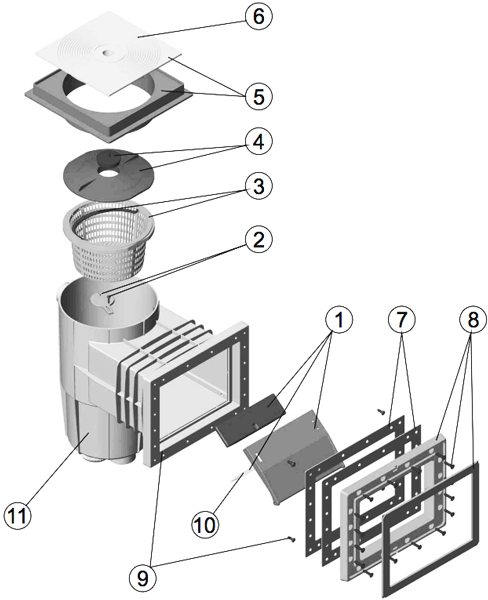 6
5
4
3
2
1
7
8
11
10
9