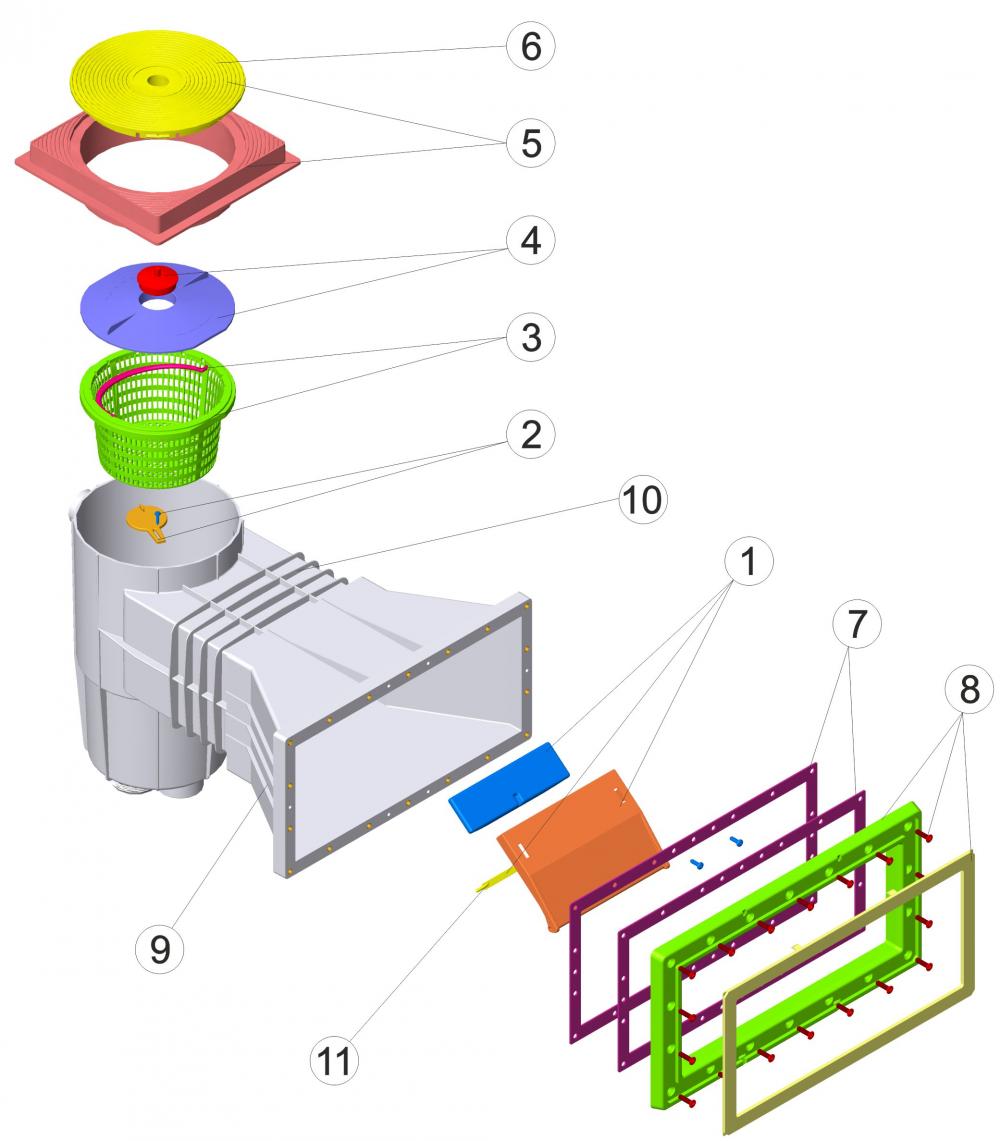 6
5
4
3
2
10
1
7
8
9
11