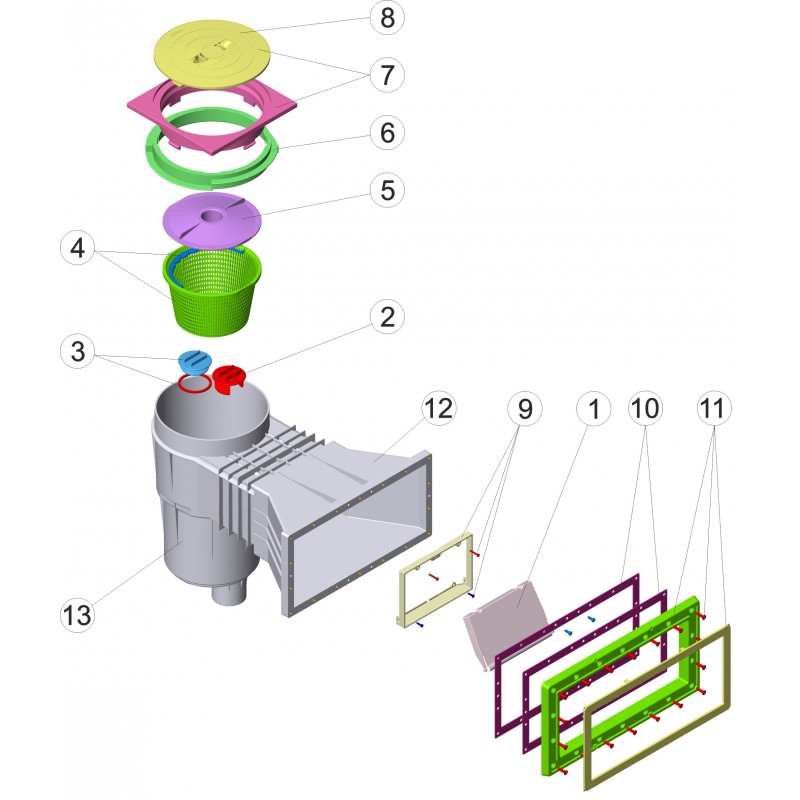 8
7
6
5
4
2
3
12
9
1
10
11
13