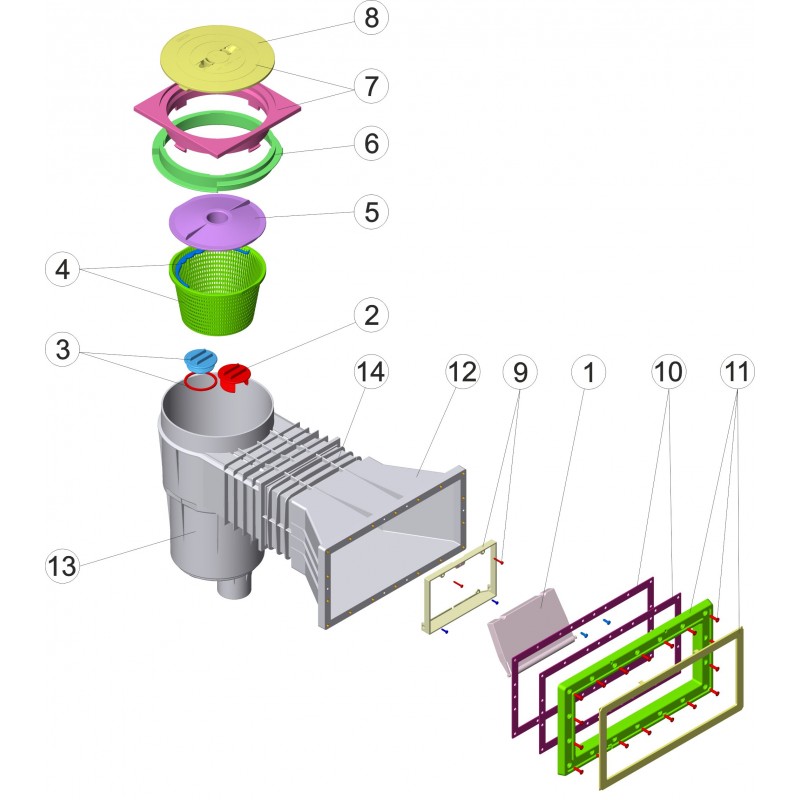 8
7
6
5
4
2
3
14
12
9
1
10
11
13